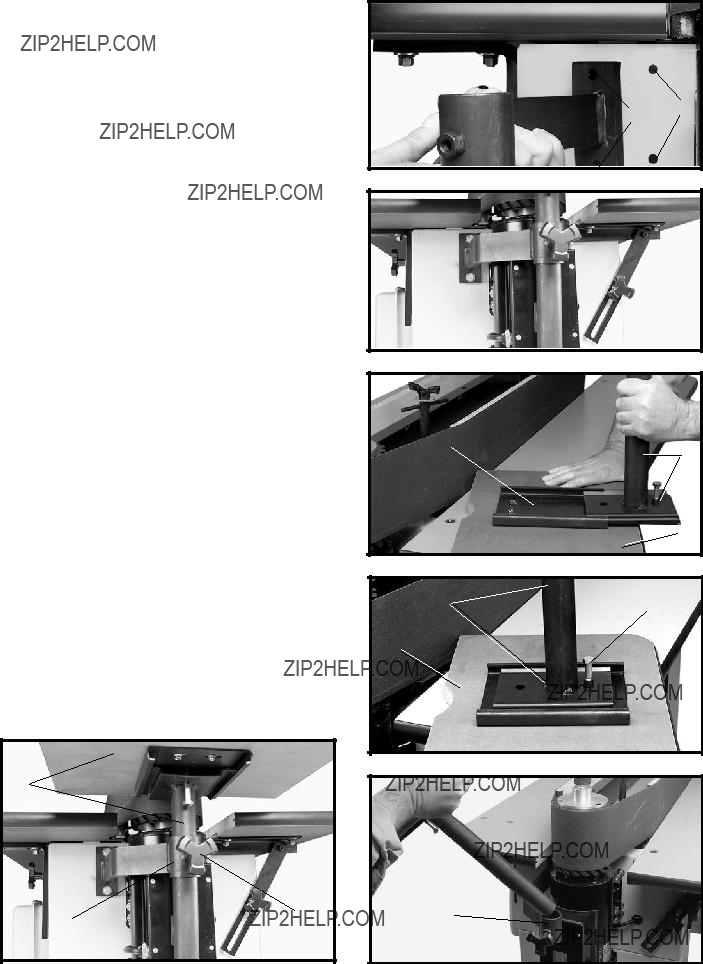 ZIP2HELP.COM

ZIP2HELP.COM

ZIP2HELP.COM

ZIP2HELP.COM

ZIP2HELP.COM

ZIP2HELP.COM

ZIP2HELP.COM

ZIP2HELP.COM

ZIP2HELP.COM