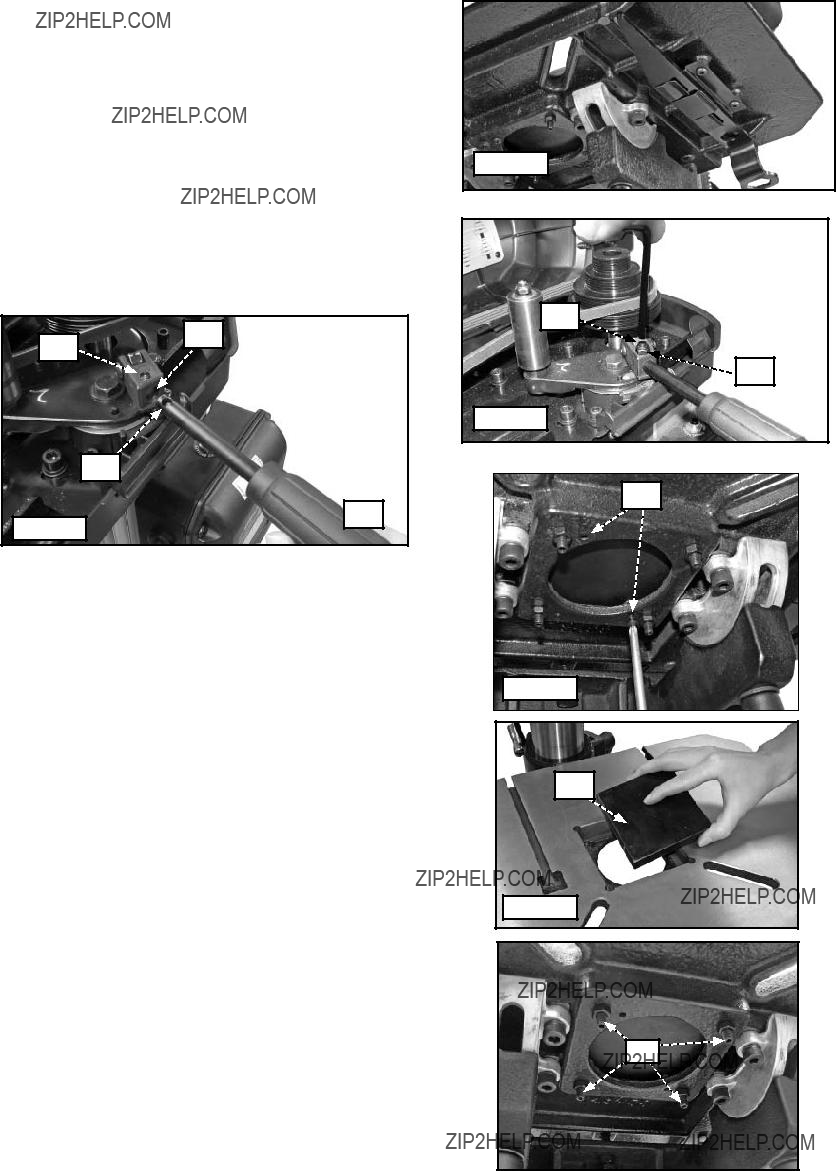 ZIP2HELP.COM

ZIP2HELP.COM

ZIP2HELP.COM

ZIP2HELP.COM

ZIP2HELP.COM

ZIP2HELP.COM

ZIP2HELP.COM

ZIP2HELP.COM

ZIP2HELP.COM