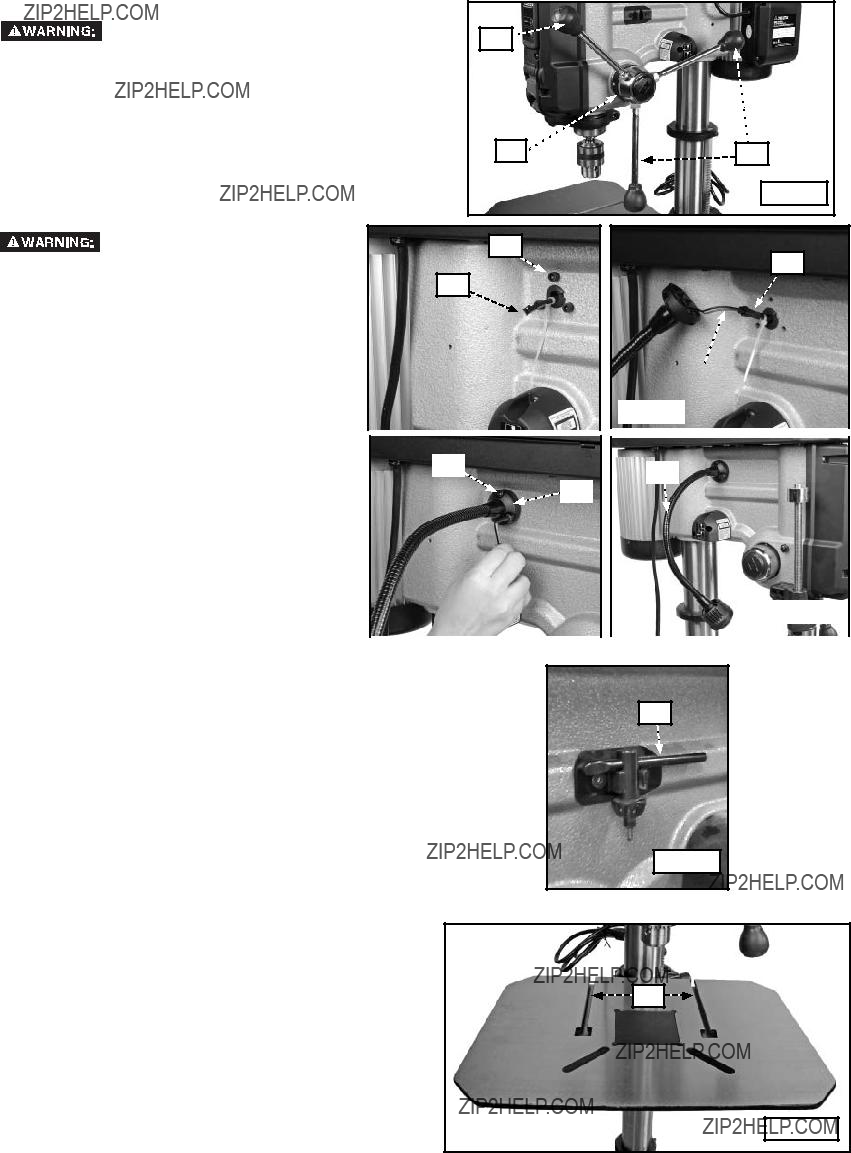 ZIP2HELP.COM
⚠WARNING:

ZIP2HELP.COM

ZIP2HELP.COM

⚠WARNING:

ZIP2HELP.COM

ZIP2HELP.COM

ZIP2HELP.COM

ZIP2HELP.COM

ZIP2HELP.COM

ZIP2HELP.COM