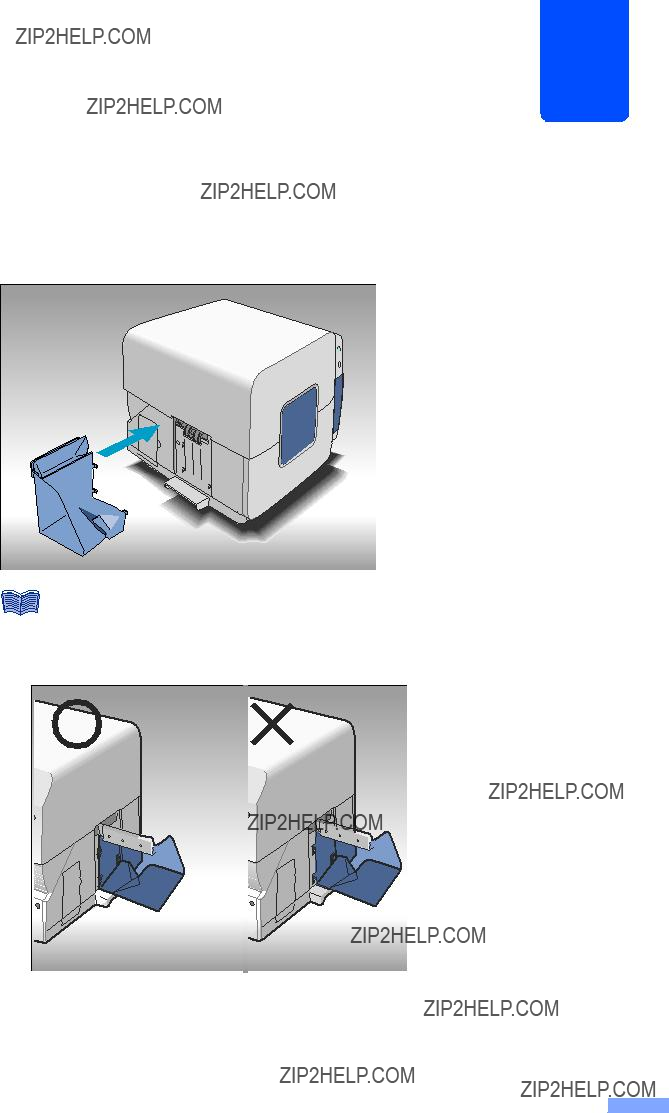 ZIP2HELP.COM

ZIP2HELP.COM

ZIP2HELP.COM

ZIP2HELP.COM

ZIP2HELP.COM

ZIP2HELP.COM

ZIP2HELP.COM

ZIP2HELP.COM

ZIP2HELP.COM