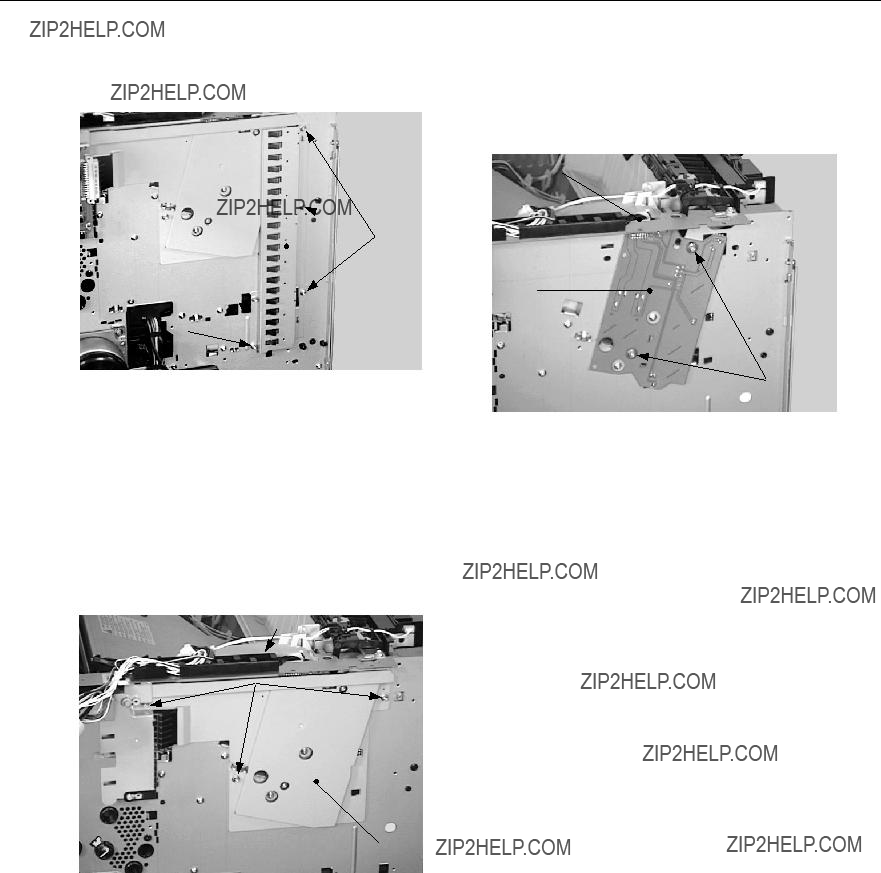 ZIP2HELP.COM

ZIP2HELP.COM

ZIP2HELP.COM

ZIP2HELP.COM

ZIP2HELP.COM

ZIP2HELP.COM

ZIP2HELP.COM

ZIP2HELP.COM

ZIP2HELP.COM