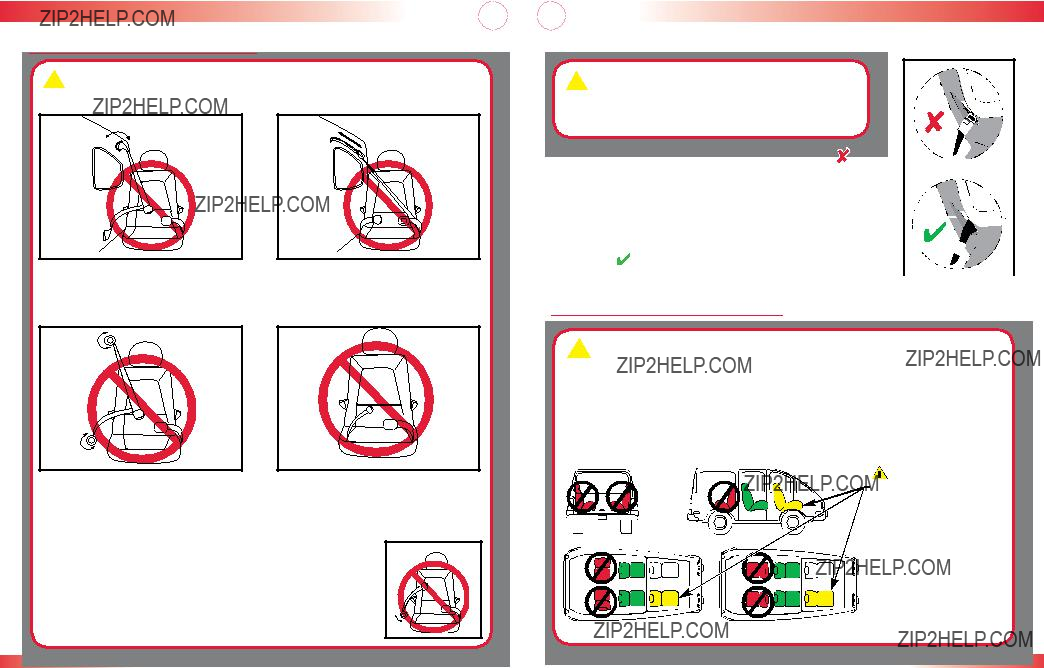 ZIP2HELP.COM

ZIP2HELP.COM

ZIP2HELP.COM

ZIP2HELP.COM

ZIP2HELP.COM

ZIP2HELP.COM

ZIP2HELP.COM

ZIP2HELP.COM

ZIP2HELP.COM