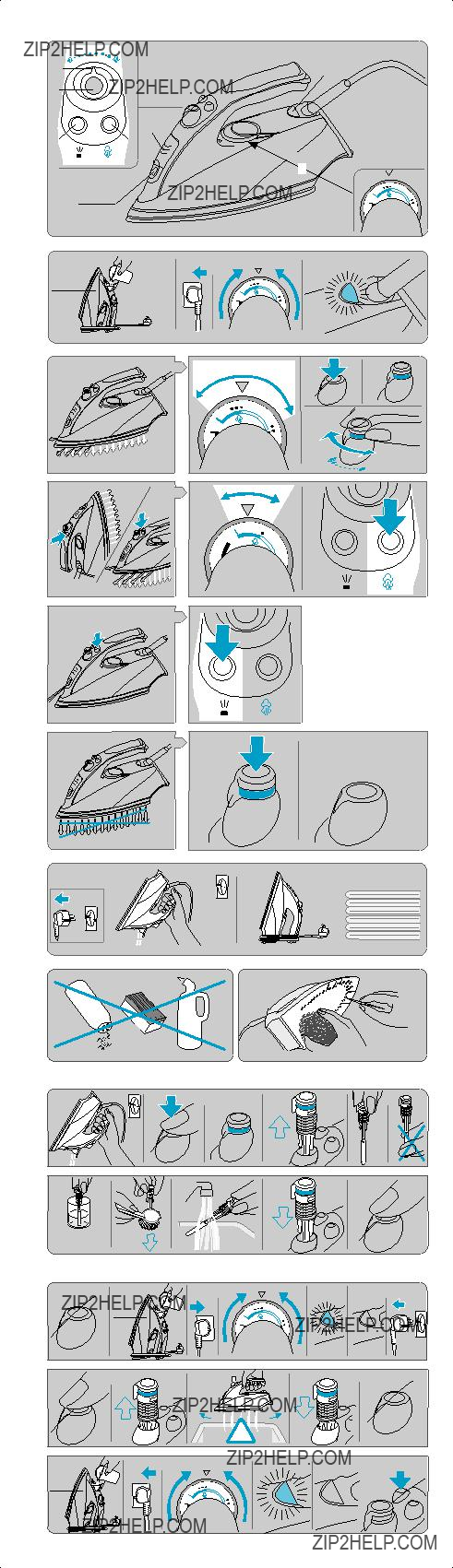 ZIP2HELP.COM
ZIP2HELP.COM
ZIP2HELP.COM
ZIP2HELP.COM
ZIP2HELP.COM
ZIP2HELP.COM
ZIP2HELP.COM
ZIP2HELP.COM
ZIP2HELP.COM