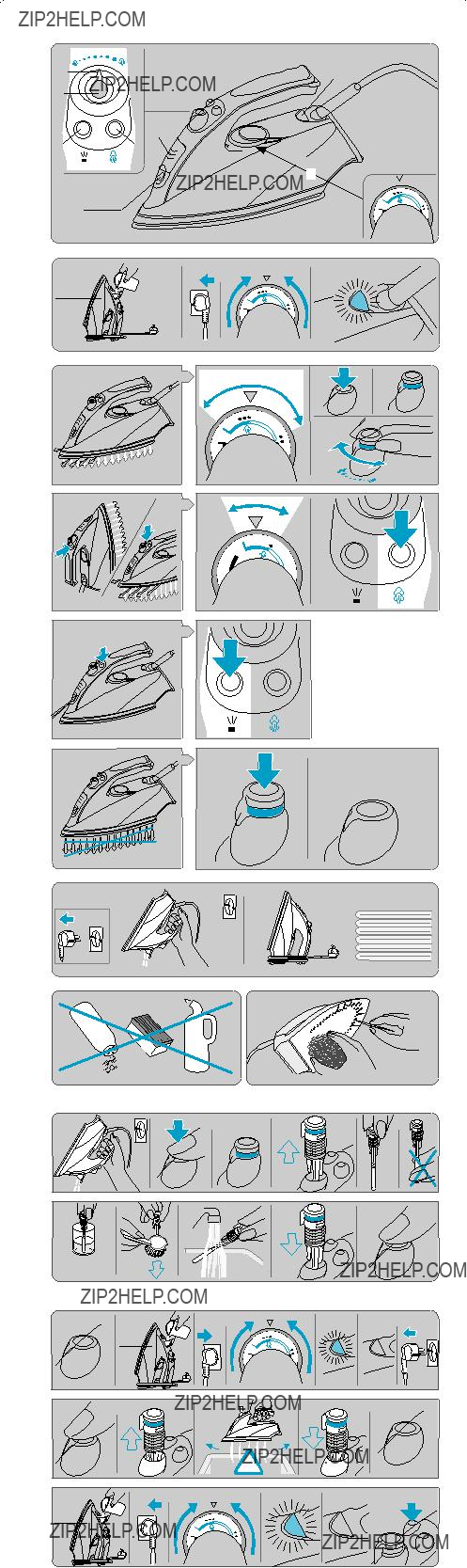 ZIP2HELP.COM

ZIP2HELP.COM

ZIP2HELP.COM

ZIP2HELP.COM

ZIP2HELP.COM

ZIP2HELP.COM

ZIP2HELP.COM

ZIP2HELP.COM

ZIP2HELP.COM