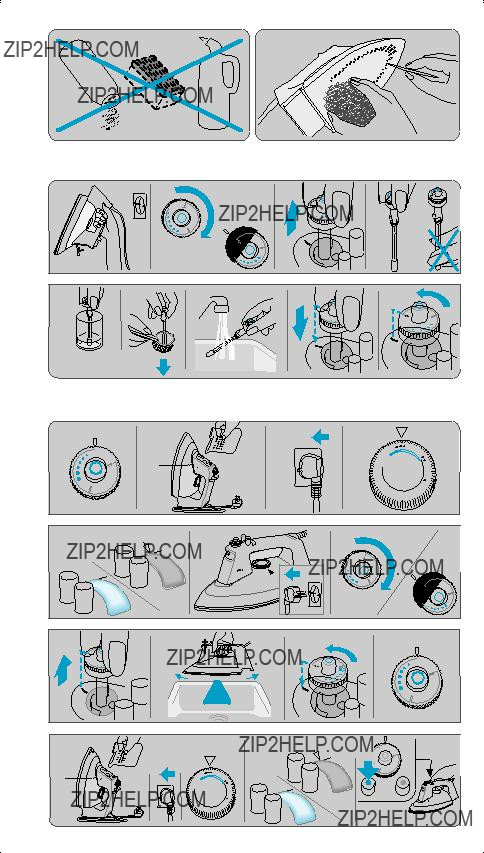 ZIP2HELP.COM
ZIP2HELP.COM

ZIP2HELP.COM

ZIP2HELP.COM
ZIP2HELP.COM

ZIP2HELP.COM

ZIP2HELP.COM
ZIP2HELP.COM
ZIP2HELP.COM