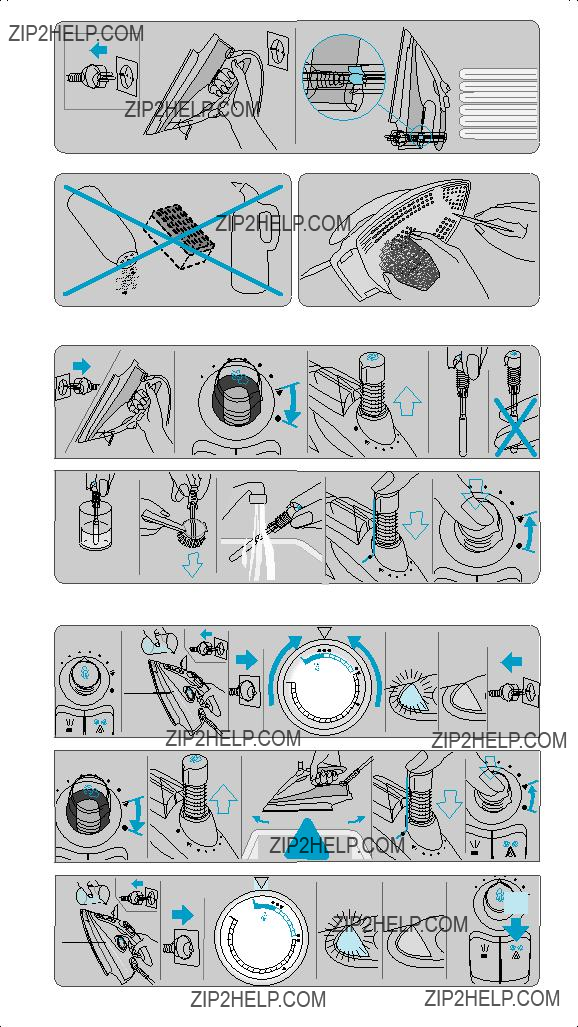 ZIP2HELP.COM
ZIP2HELP.COM
ZIP2HELP.COM
ZIP2HELP.COM
ZIP2HELP.COM
ZIP2HELP.COM
ZIP2HELP.COM
ZIP2HELP.COM
ZIP2HELP.COM