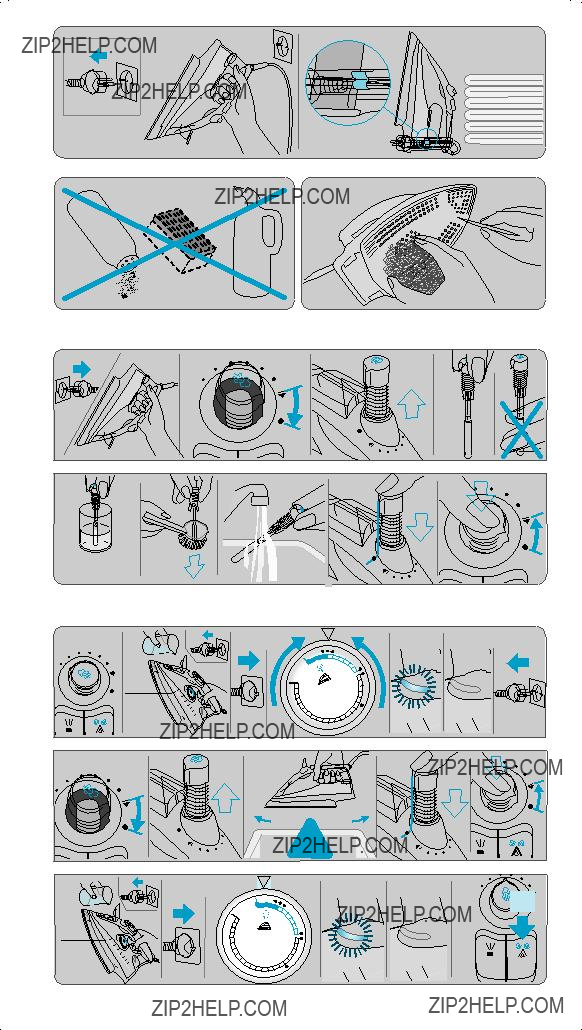 ZIP2HELP.COM
ZIP2HELP.COM
ZIP2HELP.COM
ZIP2HELP.COM
ZIP2HELP.COM
ZIP2HELP.COM
ZIP2HELP.COM
ZIP2HELP.COM
ZIP2HELP.COM