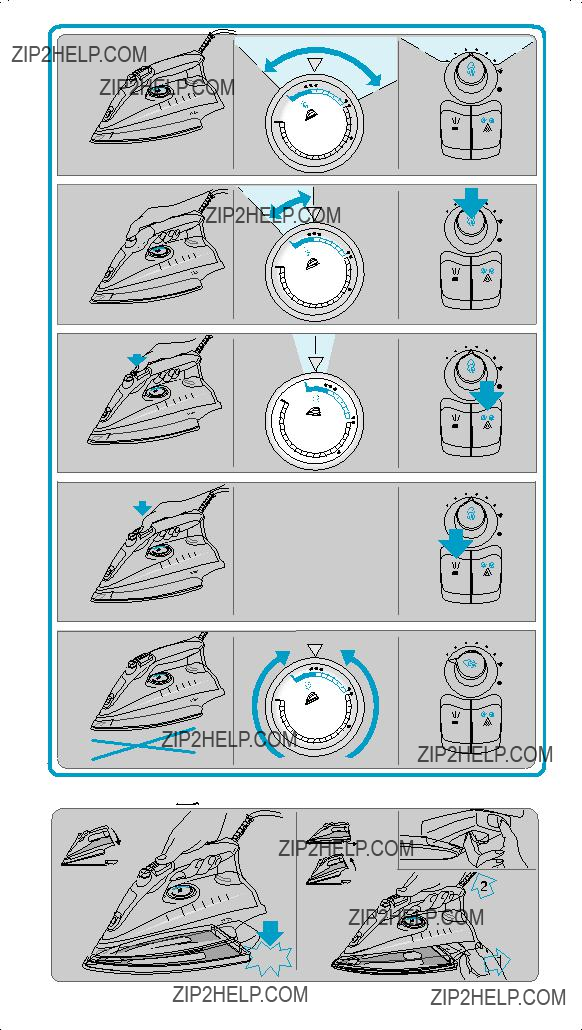 ZIP2HELP.COM
ZIP2HELP.COM
ZIP2HELP.COM
ZIP2HELP.COM
ZIP2HELP.COM
ZIP2HELP.COM
2
ZIP2HELP.COM
1
ZIP2HELP.COM
ZIP2HELP.COM